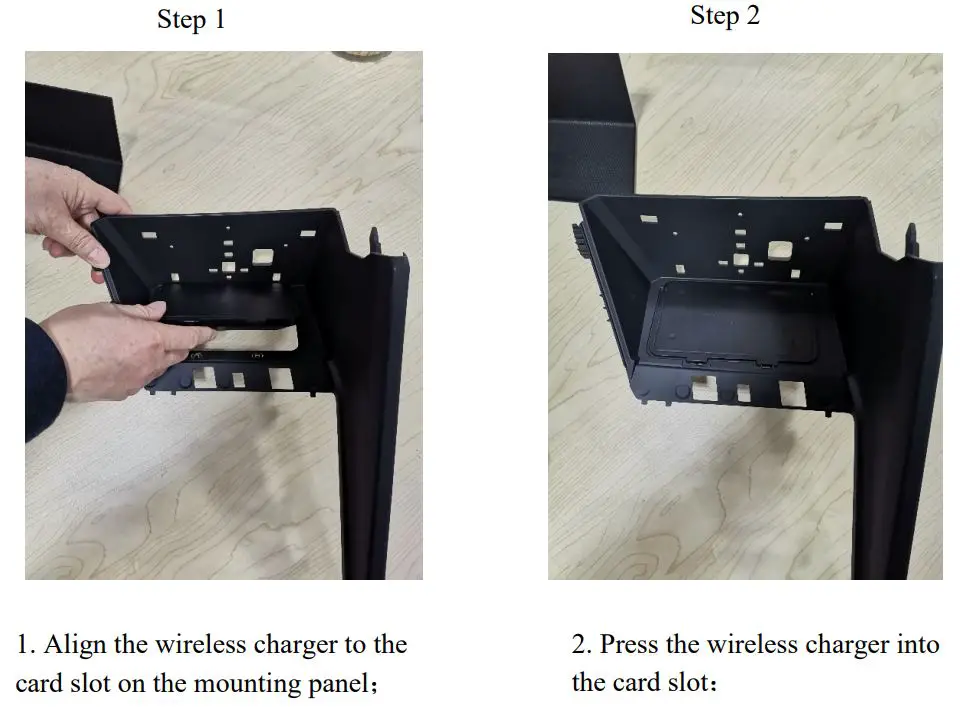 Step 1

1. Align the wireless charger to the card slot on the mounting panel；

Step 2

2. Press the wireless charger into the card slot：