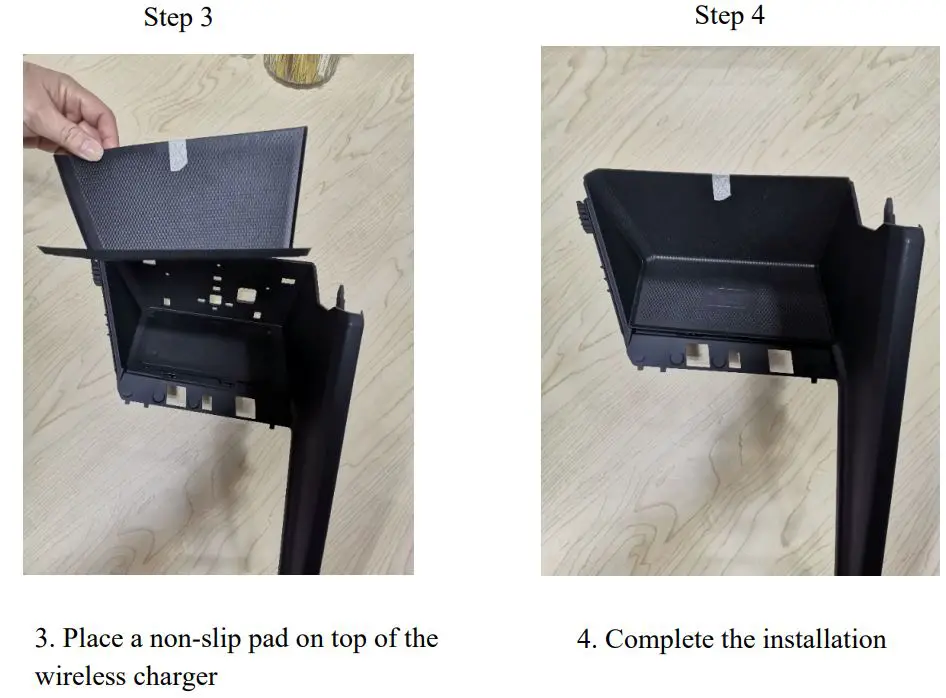 Step 3

3. Place a non-slip pad on top of the wireless charger

Step 4

4. Complete the installation