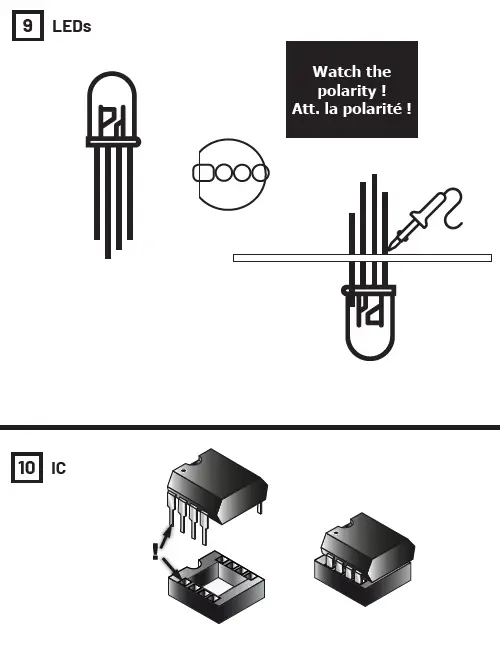 9 LEDs

Watch the polarity !
Att. la polarité !

10 IC

!