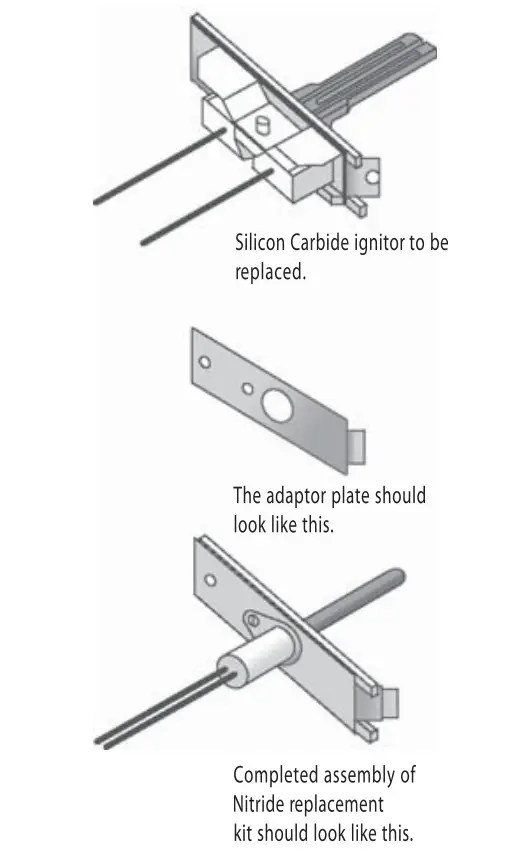 Silicon Carbide ignitor to be replaced.

The adaptor plate should look like this.

Completed assembly of Nitride replacement kit should look like this.