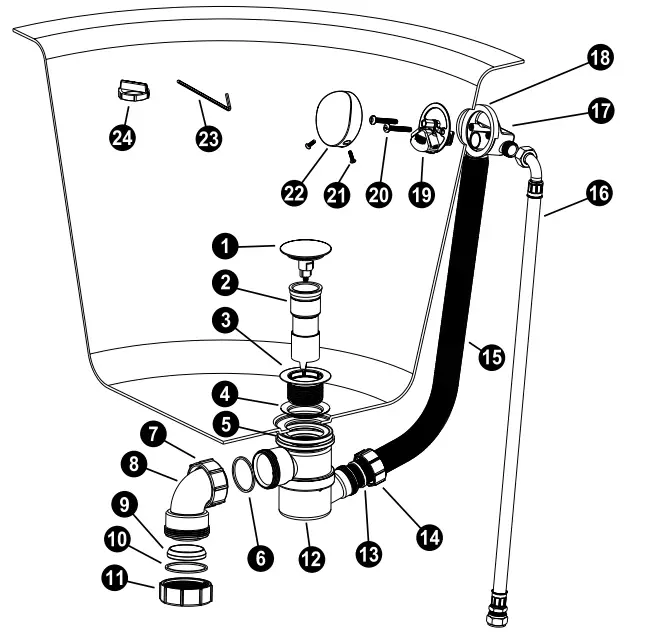 18
17
24
23
22
21
20
19
16
1
2
3
15
4
5
7
8
9
10
11
6
12
13
14