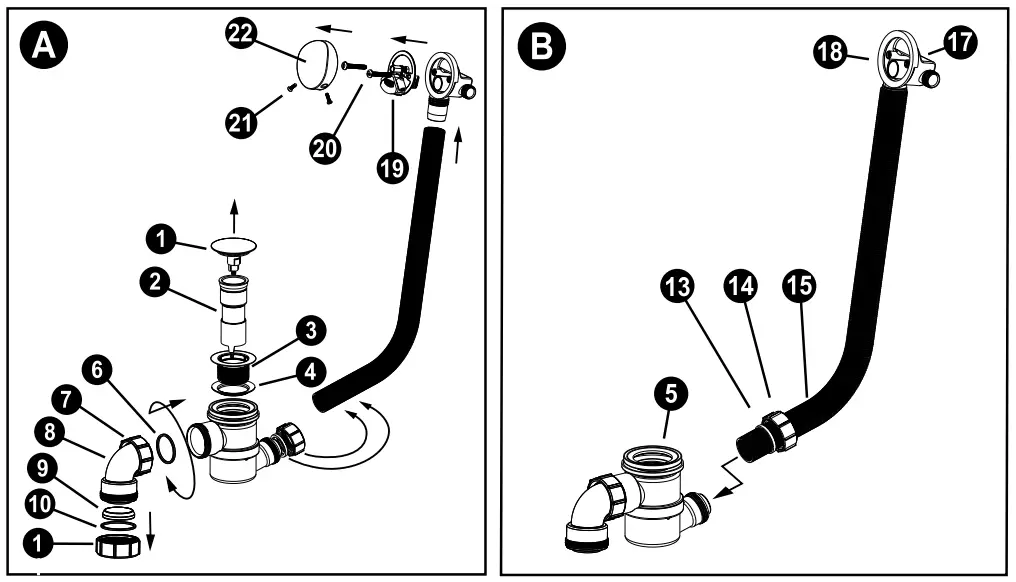 A

22

21

20

19

1

2

3

4

6

7

8

9

10

1

B

18

17

13

14

15

5