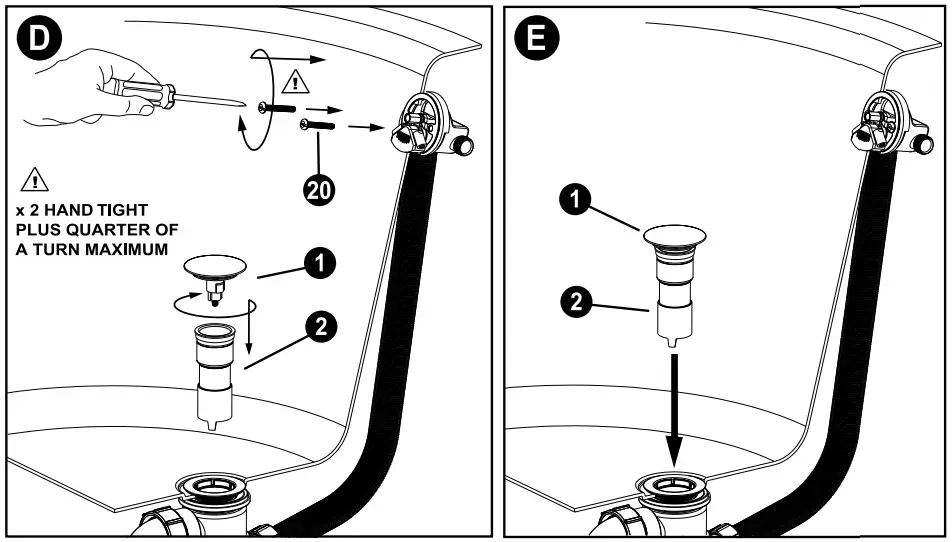 D

20

x 2 HAND TIGHT PLUS QUARTER OF A TURN MAXIMUM

1

2

E

1

2