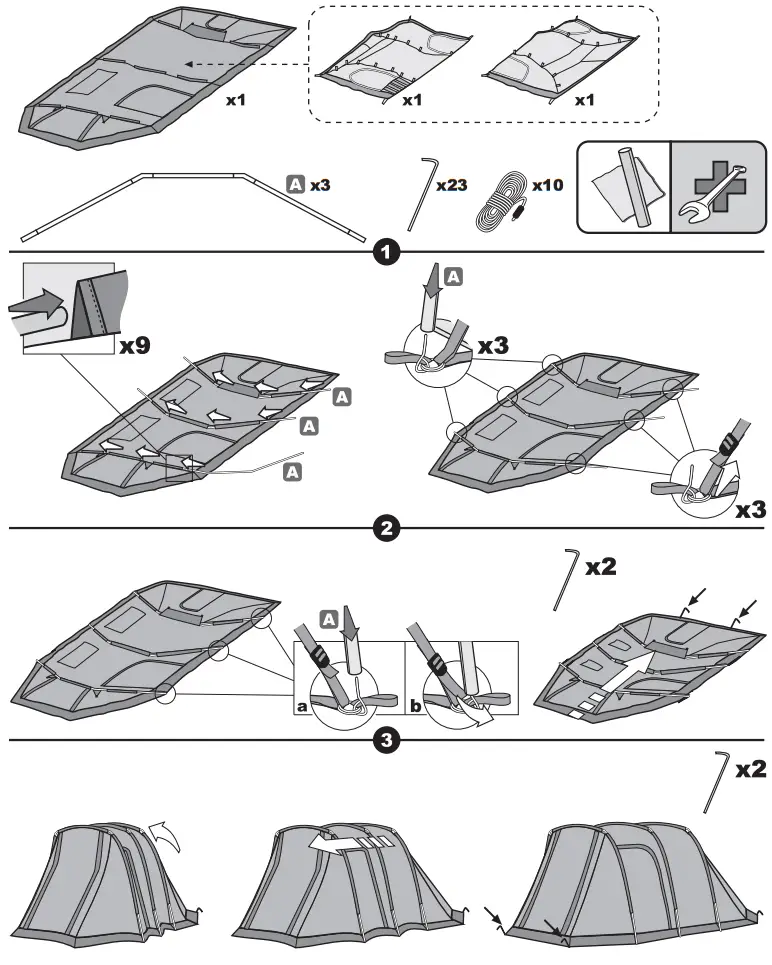 x1
x1
x1
A x3
x23
x10
1
x9
A
A
A
A
x3
x3
2
A
a
b
x2
3
x2