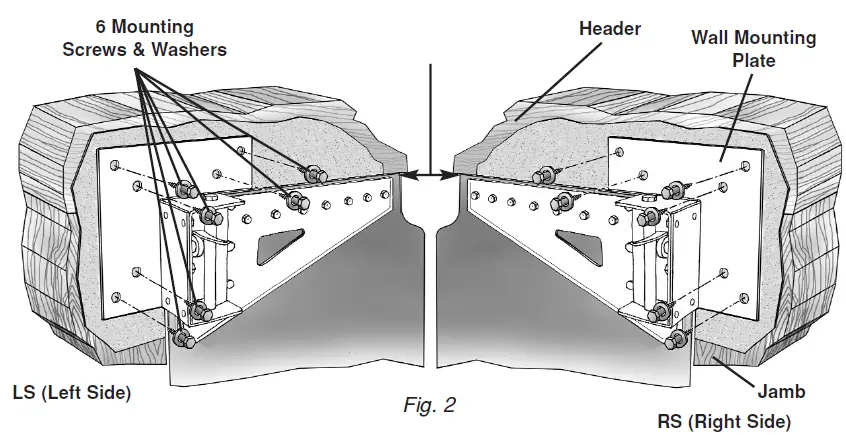 6 Mounting Screws & Washers

Header

Wall Mounting Plate

LS (Left Side)

Fig. 2

Jamb

RS (Right Side)