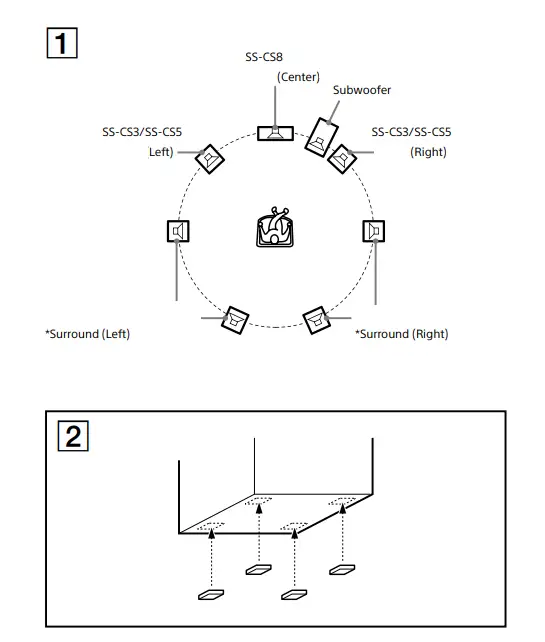 1

SS-CS8
(Center)

Subwoofer

SS-CS3/SS-CS5
(Left)

SS-CS3/SS-CS5
(Right)

*Surround (Left)

*Surround (Right)

2