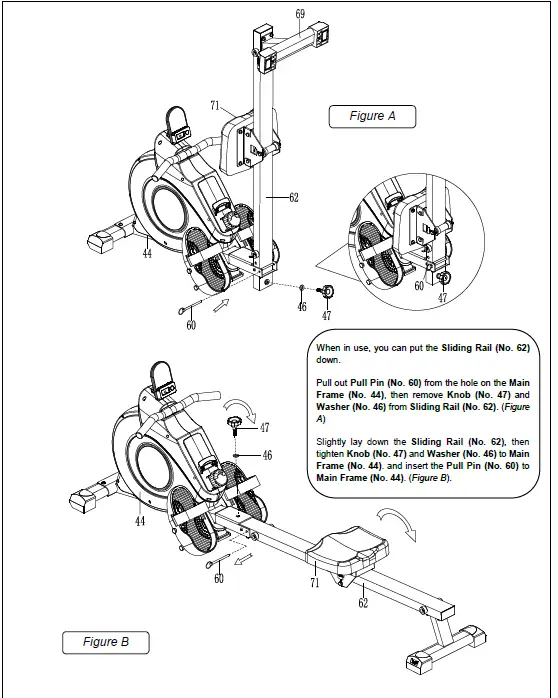 69

71

Figure A

62

44

60

46

47

60

47

When in use, you can put the Sliding Rail (No. 62) down.

Pull out Pull Pin (No. 60) from the hole on the Main Frame (No. 44), then remove Knob (No. 47) and Washer (No. 46) from Sliding Rail (No. 62). (Figure A)

Slightly lay down the Sliding Rail (No. 62), then tighten Knob (No. 47) and Washer (No. 46) to Main Frame (No. 44). and insert the Pull Pin (No. 60) to Main Frame (No. 44). (Figure B).

47

46

44

60

71

62

Figure B