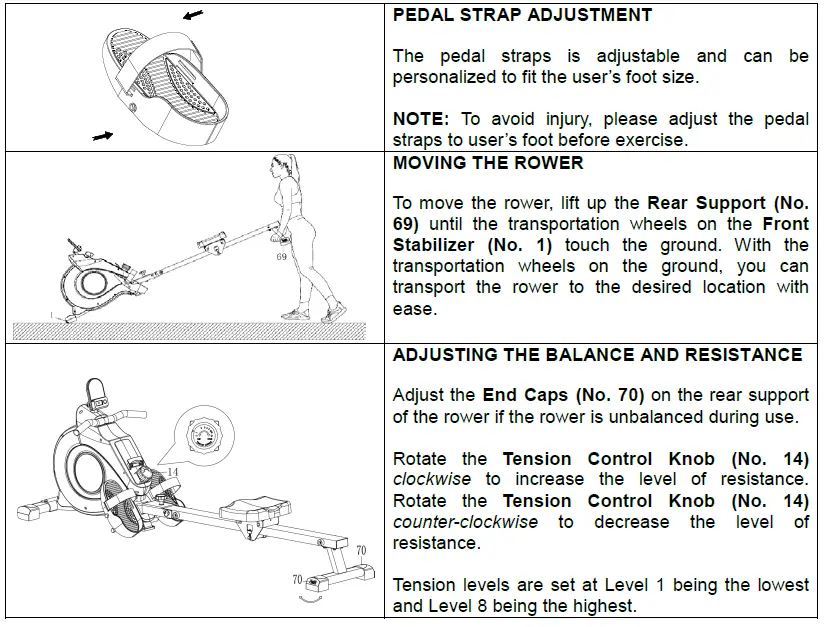 PEDAL STRAP ADJUSTMENT

The pedal straps is adjustable and can be personalized to fit the user's foot size.

NOTE: To avoid injury, please adjust the pedal straps to user's foot before exercise.

69

1

MOVING THE ROWER

To move the rower, lift up the Rear Support (No. 69) until the transportation wheels on the Front Stabilizer (No. 1) touch the ground. With the transportation wheels on the ground, you can transport the rower to the desired location with ease.

14

70

70

ADJUSTING THE BALANCE AND RESISTANCE

Adjust the End Caps (No. 70) on the rear support of the rower if the rower is unbalanced during use.

Rotate the Tension Control Knob (No. 14) clockwise to increase the level of resistance. Rotate the Tension Control Knob (No. 14) counter-clockwise to decrease the level of resistance.

Tension levels are set at Level 1 being the lowest and Level 8 being the highest.