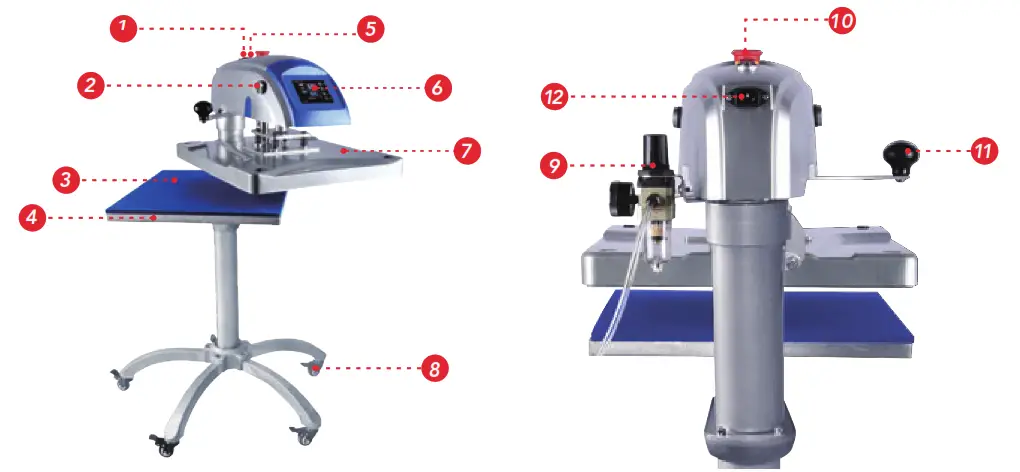 1
5
2
6
7
3
4
8
10
12
9
11