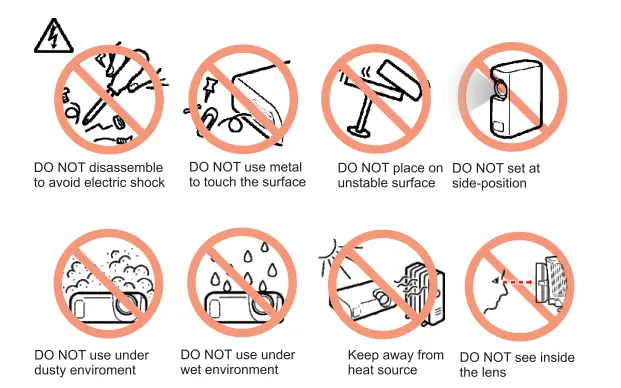 DO NOT disassemble to avoid electric shock

DO NOT use metal to touch the surface

DO NOT place on unstable surface

DO NOT set at side-position

DO NOT use under dusty enviroment

DO NOT use under wet environment

Keep away from heat source

DO NOT see inside the lens