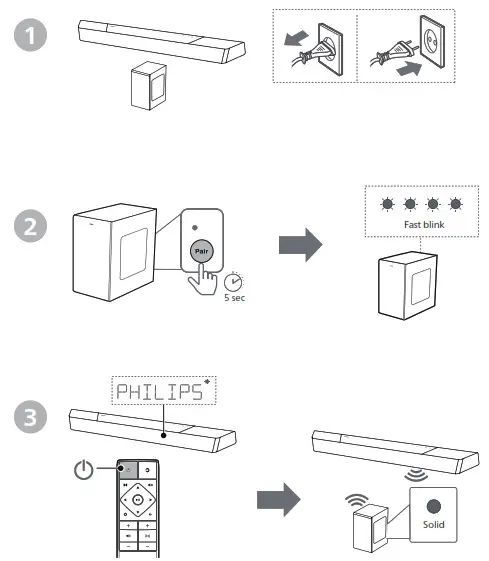 1

2

Pair

5 sec

Fast blink

3

PHILIPS

Solid