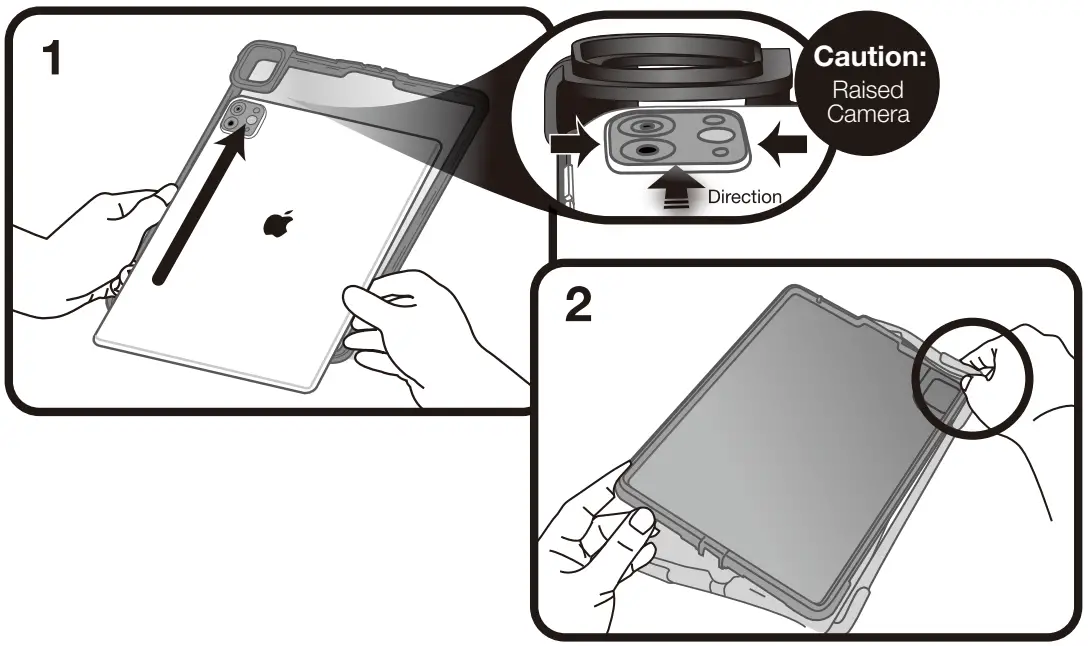 1

Caution:
Raised
Camera

Direction

2