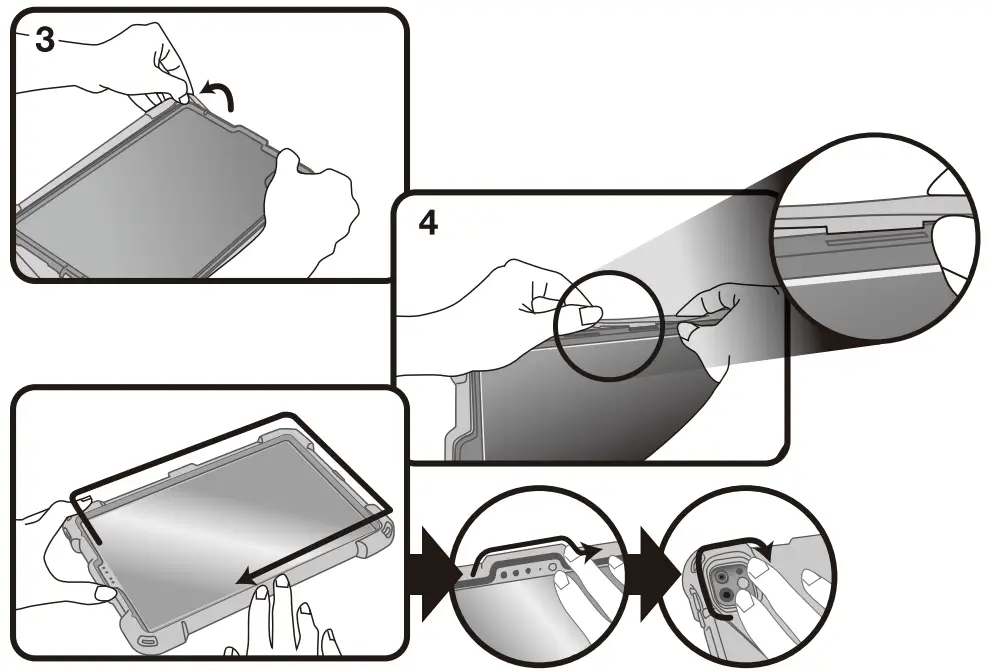 3

4