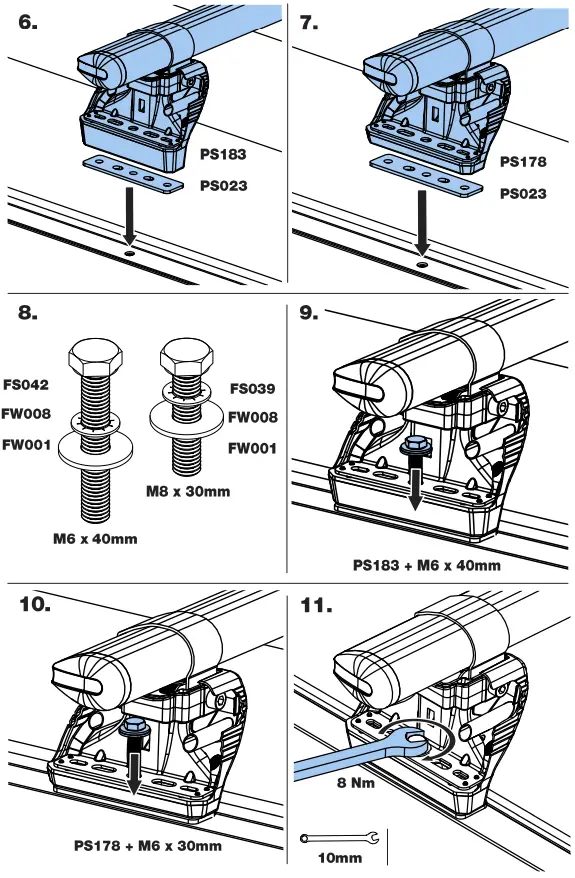 6.

PS183

PS023

7.

PS178

PS023

8.

FS042

FW008

FW001

M6 x 40mm

FS039

FW008

FW001

M8 x 30mm

9.

PS183 + M6 x 40mm

10.

PS178 + M6 x 30mm

11.

8 Nm

10mm