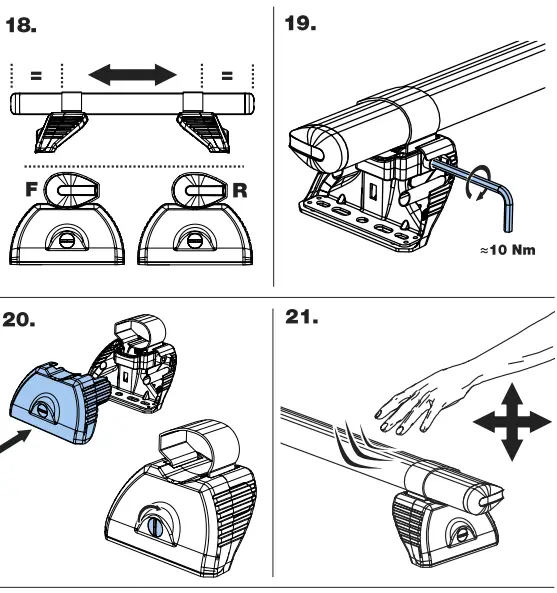 18.

=

=

F

R

19.

≈10 Nm

20.

21.