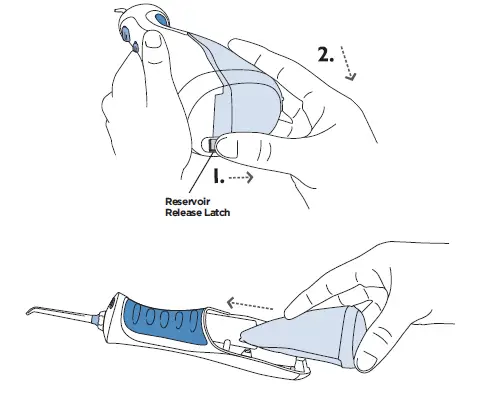 2.

1.

Reservoir
Release Latch