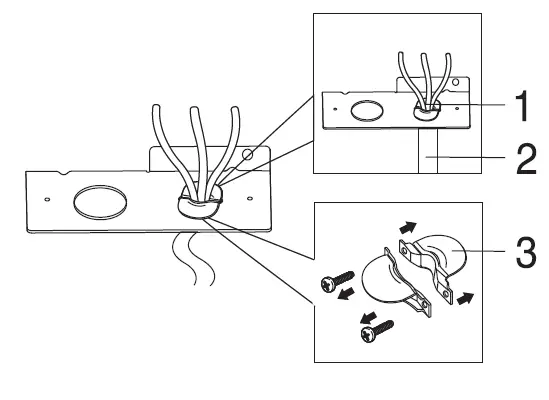 1
2
3