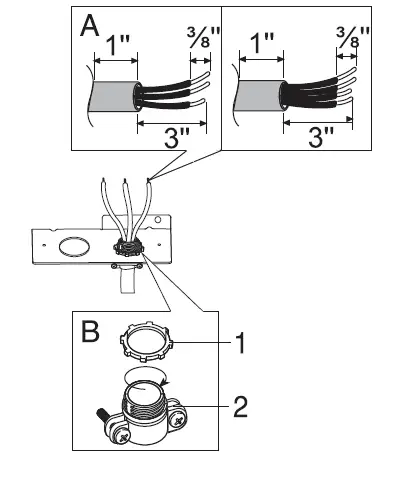 A

1"

$\frac{3}{8}$"

3"

1"

$\frac{3}{8}$"

3"

B

1

2