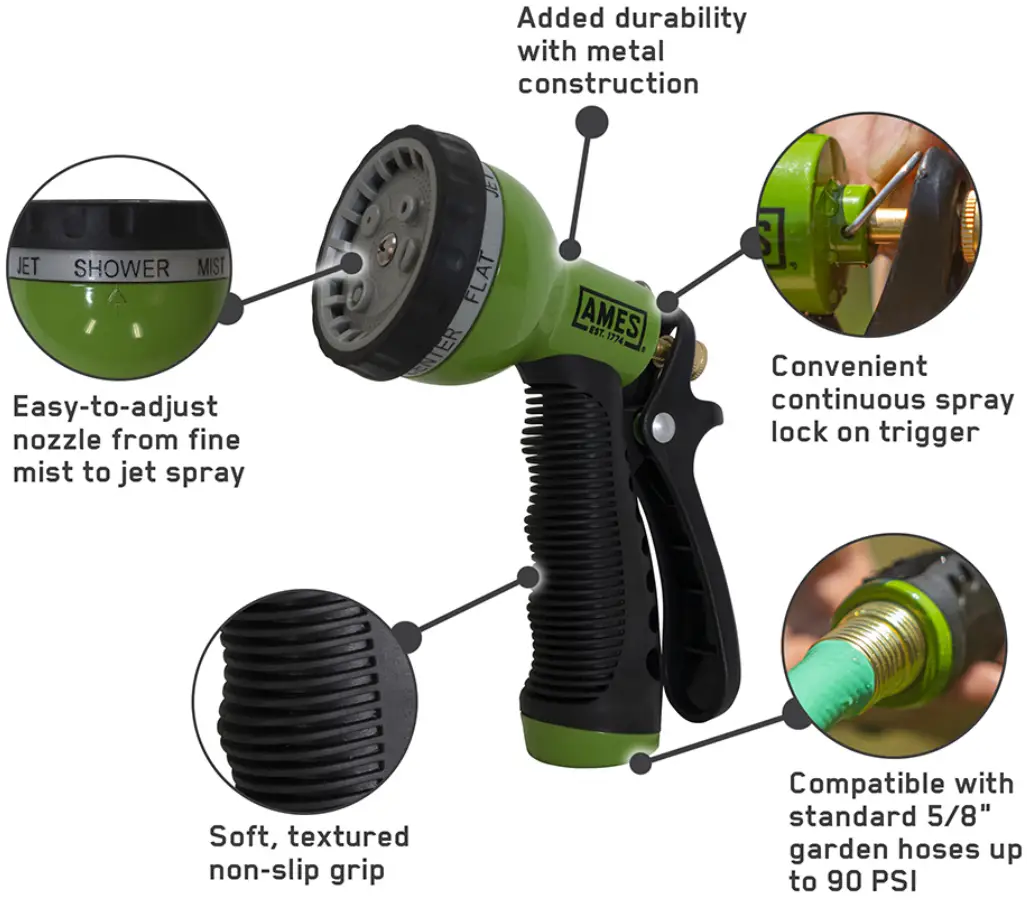 Added durability with metal construction

JET SHOWER MIST

Easy-to-adjust nozzle from fine mist to jet spray

JET FLAT CENTER

AMES EST. 1774

Convenient continuous spray lock on trigger

Soft, textured non-slip grip

Compatible with standard 5/8" garden hoses up to 90 PSI