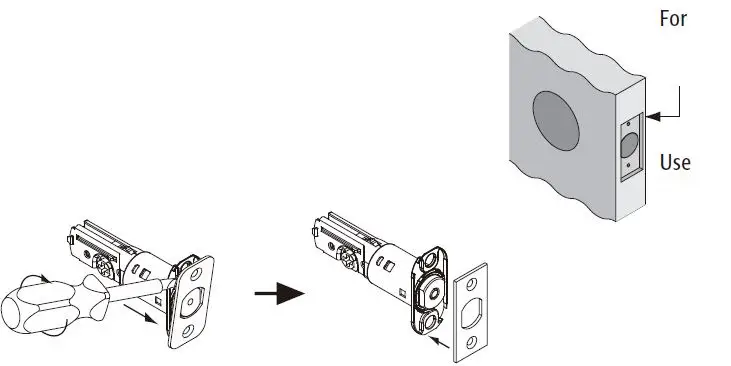 For

Use