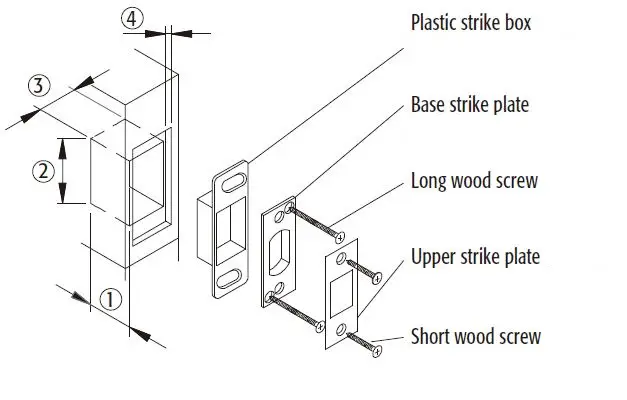 ④
③
②
①
Plastic strike box
Base strike plate
Long wood screw
Upper strike plate
Short wood screw