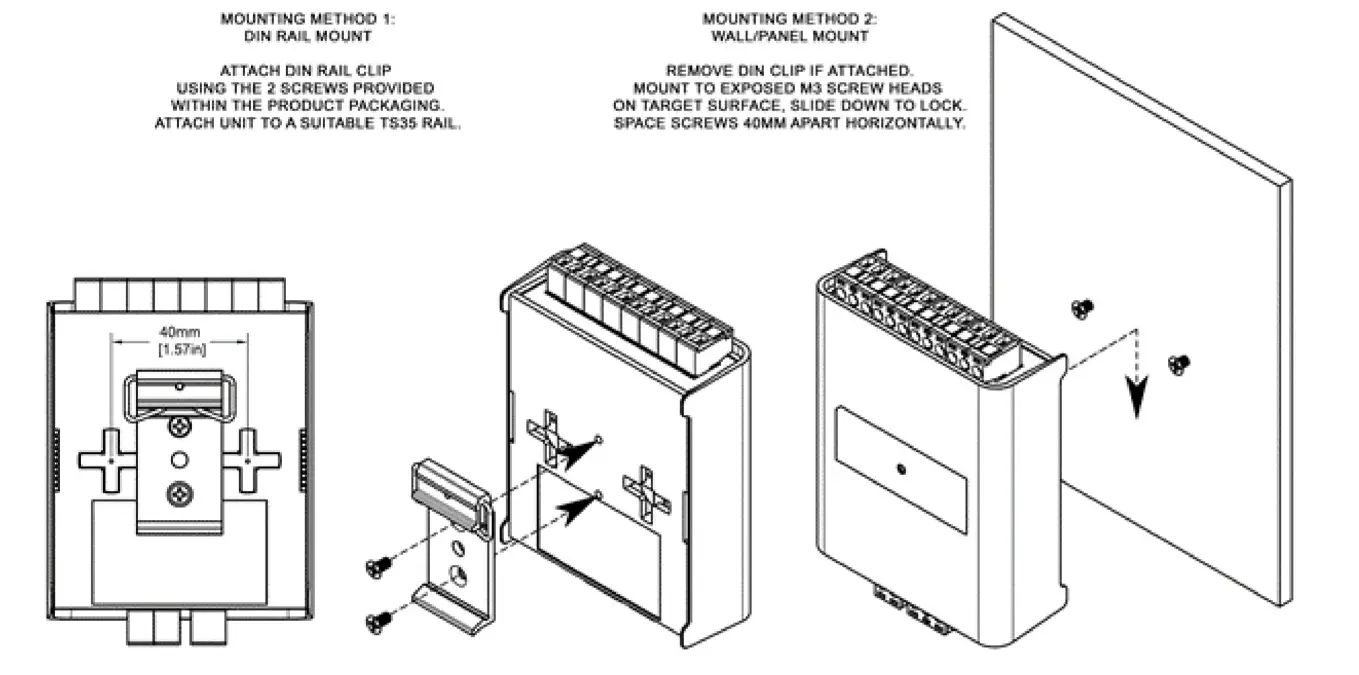 MOUNTING METHOD 1:
DIN RAIL MOUNT

ATTACH DIN RAIL CLIP USING THE 2 SCREWS PROVIDED WITHIN THE PRODUCT PACKAGING. ATTACH UNIT TO A SUITABLE TS35 RAIL.

MOUNTING METHOD 2:
WALL/PANEL MOUNT

REMOVE DIN CLIP IF ATTACHED. MOUNT TO EXPOSED M3 SCREW HEADS ON TARGET SURFACE, SLIDE DOWN TO LOCK. SPACE SCREWS 40MM APART HORIZONTALLY.

40mm
[1.57in]