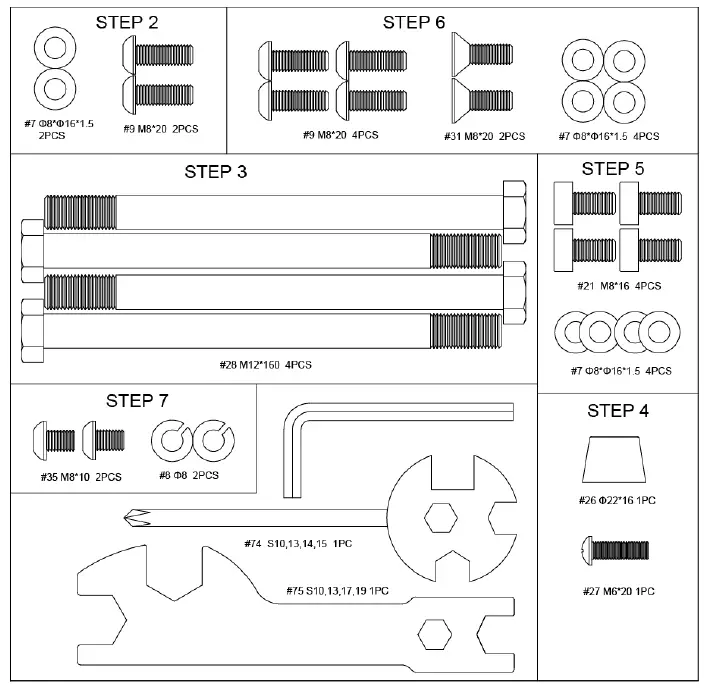 STEP 2

#7 Φ8*Φ16*1.5 2PCS

#9 M8*20 2PCS

STEP 6

#9 M8*20 4PCS

#31 M8*20 2PCS

#7 Φ8*Φ16*1.5 4PCS

STEP 3

#28 M12*160 4PCS

STEP 5

#21 M8*16 4PCS

#7 Φ8*Φ16*1.5 4PCS

STEP 7

#35 M8*10 2PCS

#8 Φ8 2PCS

#74 S10,13,14,15 1PC

#75 S10,13,17,19 1PC

STEP 4

#26 Φ22*16 1PC

#27 M6*20 1PC