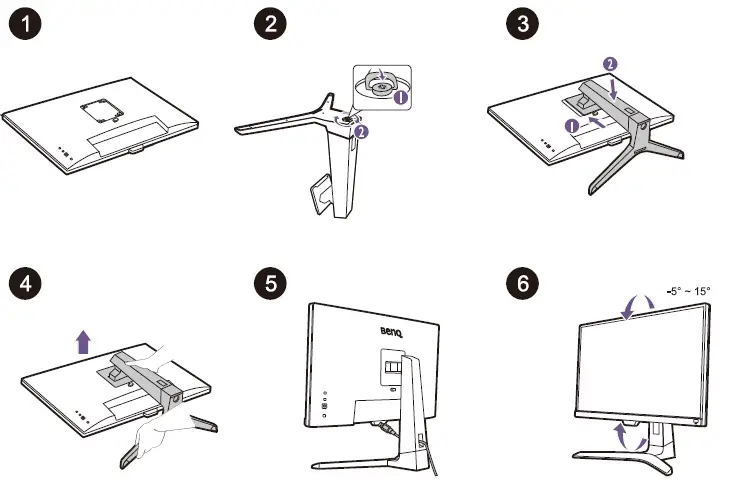 1

2

1
2

3

2
1

4

5

BenQ

6

-5° ~ 15°