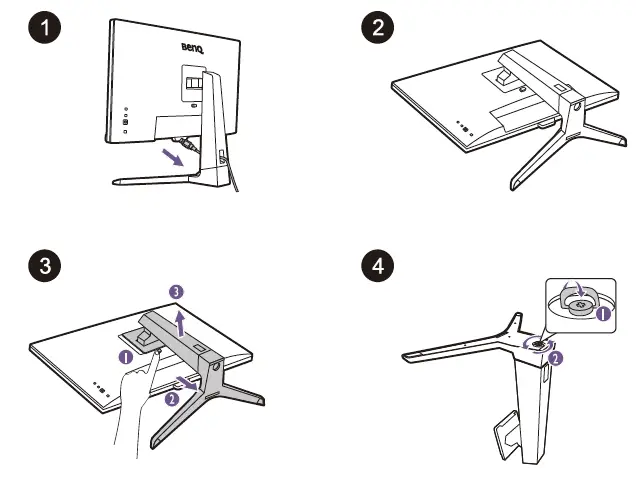 1

BenQ

2

3

3

1

2

4

1

2