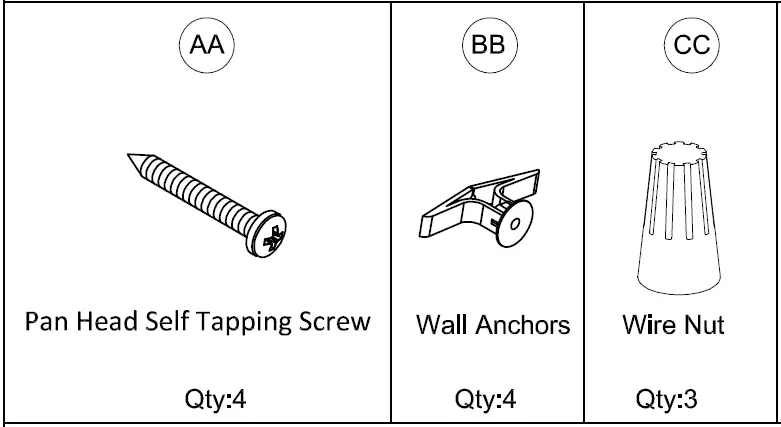 | AA | BB | CC |
|---|---|---|
| Pan Head Self Tapping Screw | Wall Anchors | Wire Nut |
| Qty:4 | Qty:4 | Qty:3 |