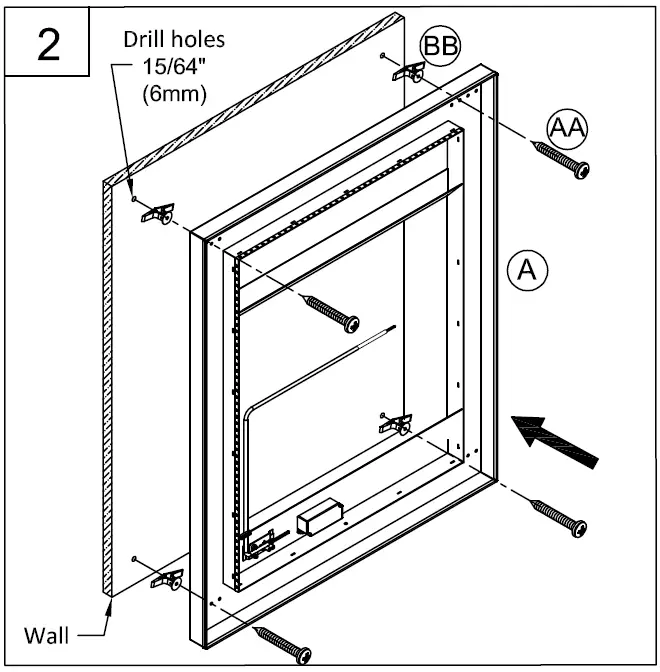 2

Drill holes 15/64" (6mm)

BB

AA

A

Wall