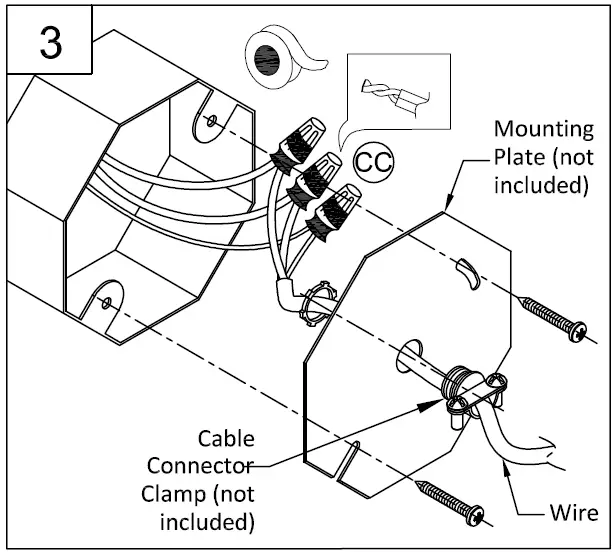 3

CC

Mounting Plate (not included)

Cable Connector Clamp (not included)

Wire