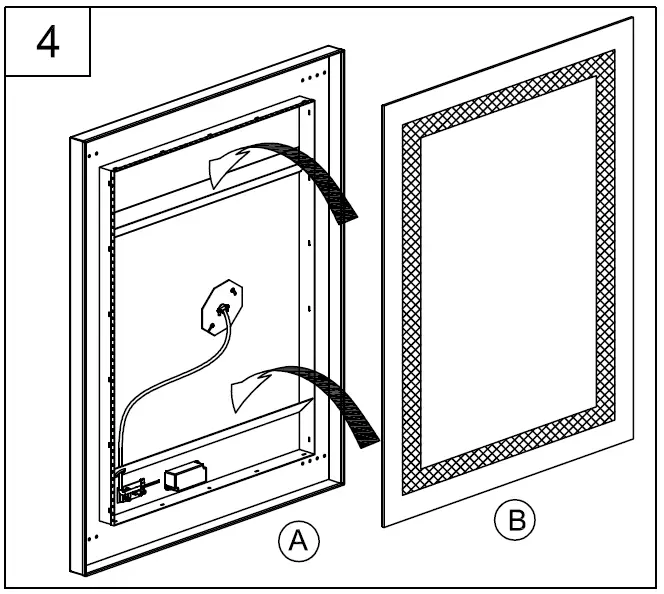 4

A

B