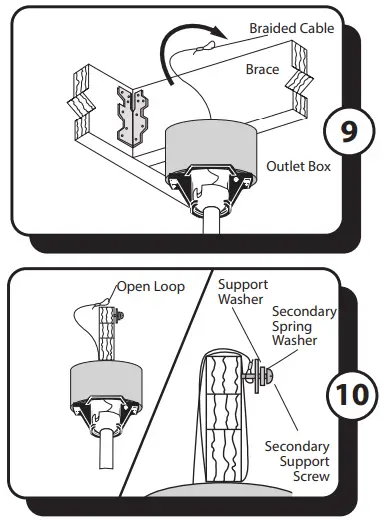 Braided Cable

Brace

Outlet Box

9

Open Loop

Support Washer

Secondary Spring Washer

Secondary Support Screw

10