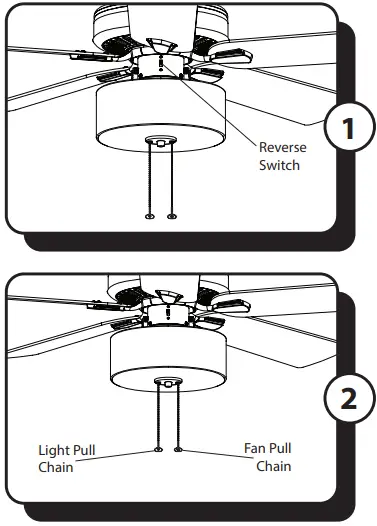 1

Reverse Switch

2

Light Pull Chain

Fan Pull Chain