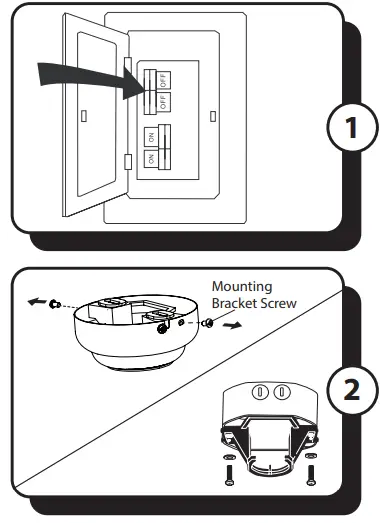 OFF
OFF
ON
ON
1

Mounting Bracket Screw
2