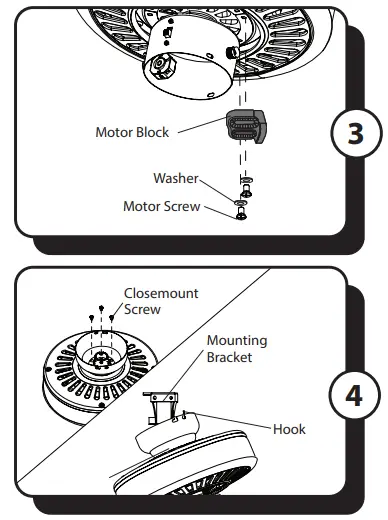 Motor Block

Washer

Motor Screw

3

Closemount Screw

Mounting Bracket

Hook

4