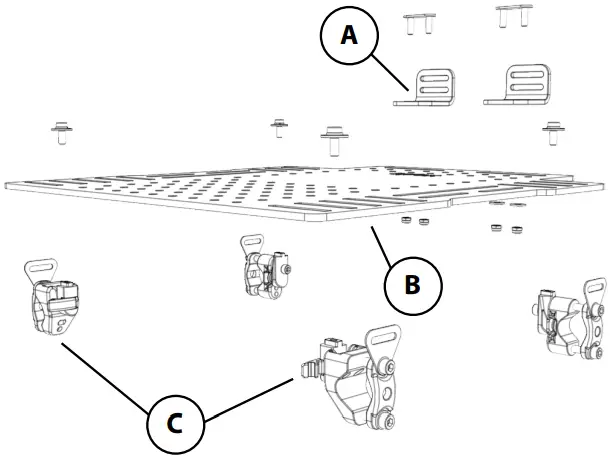 A

B

C