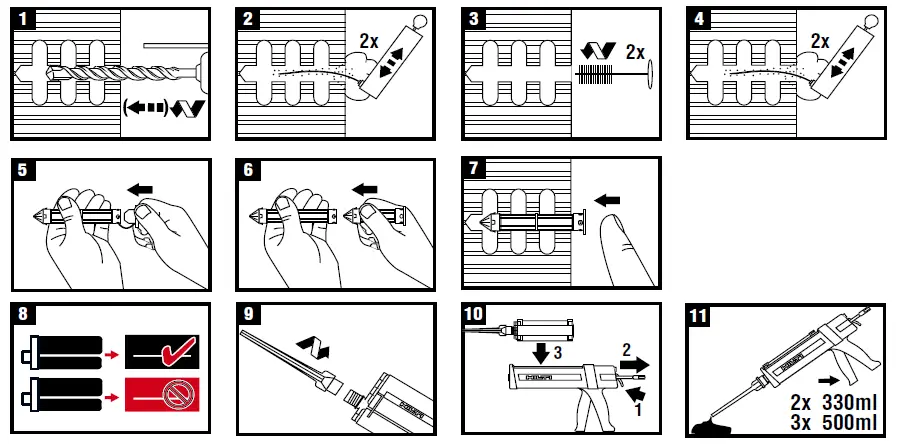 1

2

2x

3

2x

4

2x

5

6

7

8

9

10

3

2

1

11

2x 330ml
3x 500ml