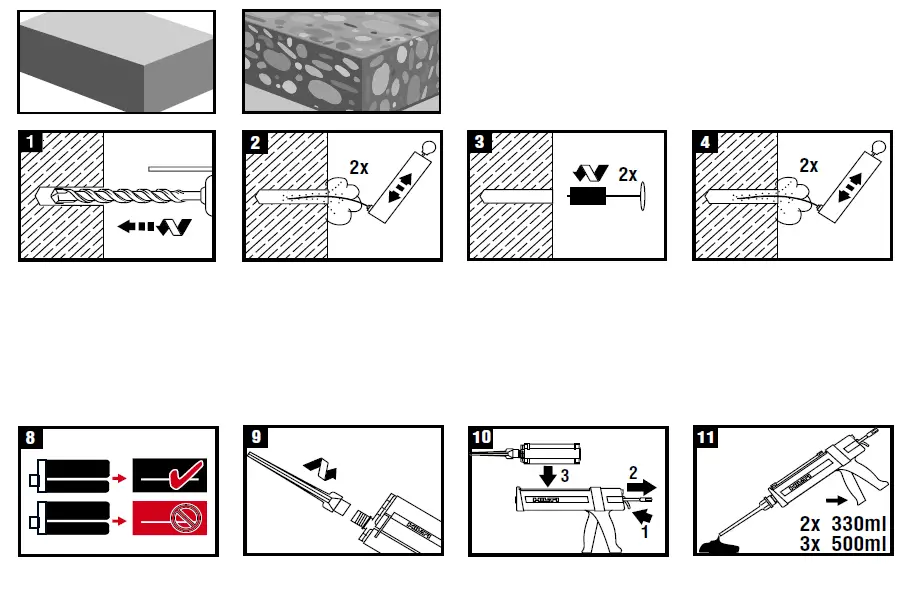 1

2
2x

3
2x

4
2x

8

9

10
3
2
1

11
2x 330ml
3x 500ml