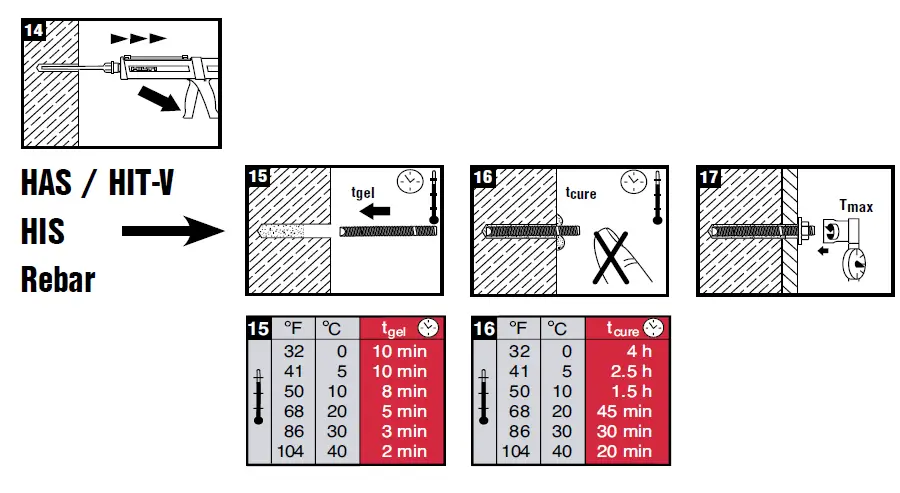 14

HAS / HIT-V
HIS
Rebar

15 $t_{gel}$

16 $t_{cure}$

17 $T_{max}$

| 15 | °F | °C | $t_{gel}$ |
|---|---|---|---|
| | 32 | 0 | 10 min |
| | 41 | 5 | 10 min |
| | 50 | 10 | 8 min |
| | 68 | 20 | 5 min |
| | 86 | 30 | 3 min |
| | 104 | 40 | 2 min |

| 16 | °F | °C | $t_{cure}$ |
|---|---|---|---|
| | 32 | 0 | 4 h |
| | 41 | 5 | 2.5 h |
| | 50 | 10 | 1.5 h |
| | 68 | 20 | 45 min |
| | 86 | 30 | 30 min |
| | 104 | 40 | 20 min |