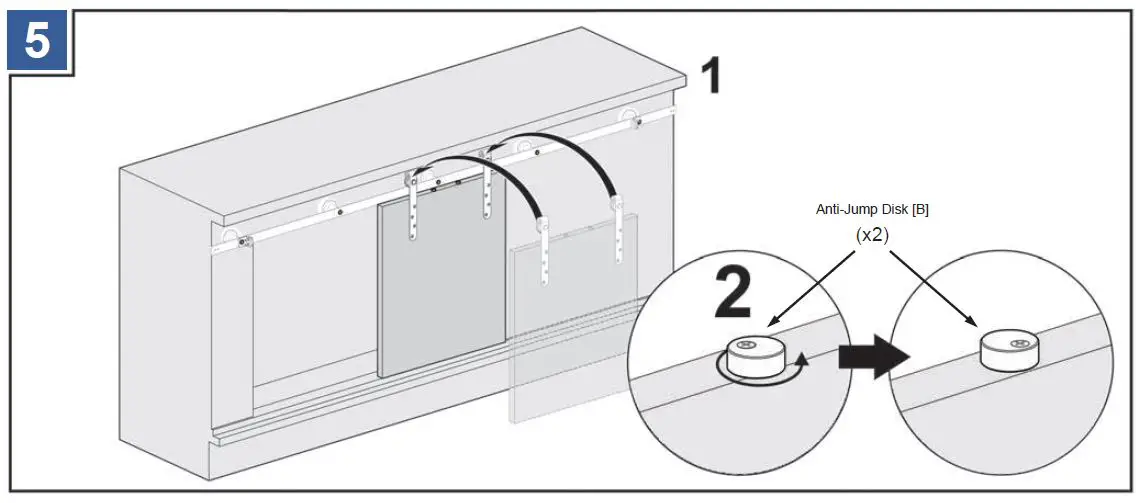 5

1

Anti-Jump Disk [B]
(x2)

2