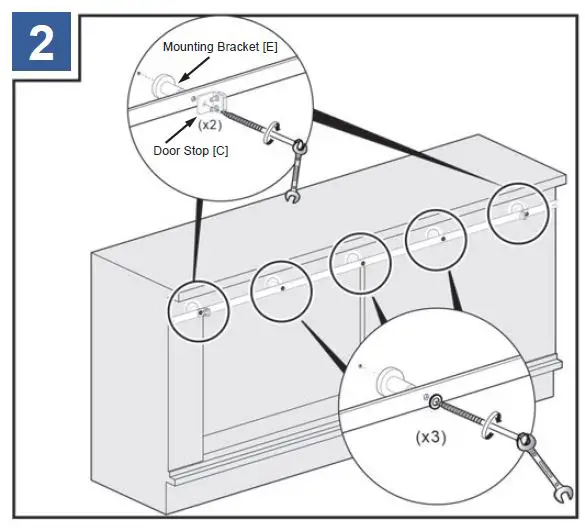 2

Mounting Bracket [E]

(x2)

Door Stop [C]

(x3)