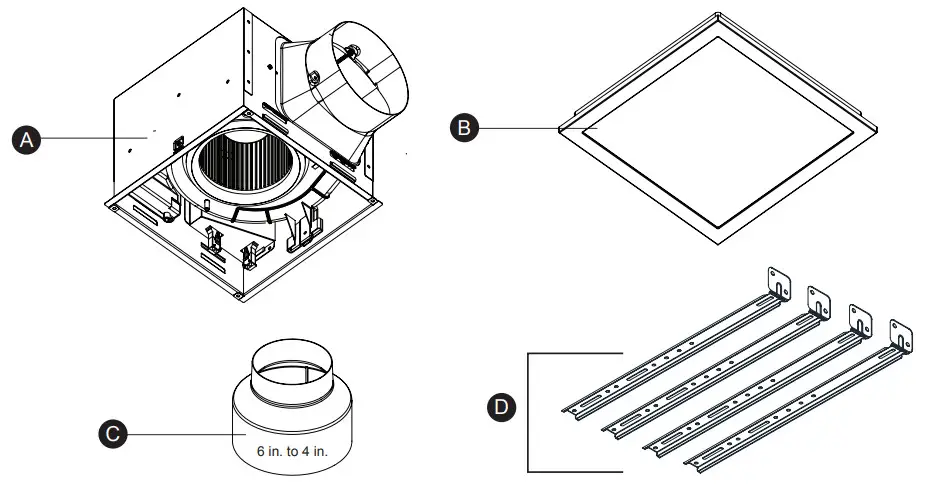 A

B

C

6 in. to 4 in.

D