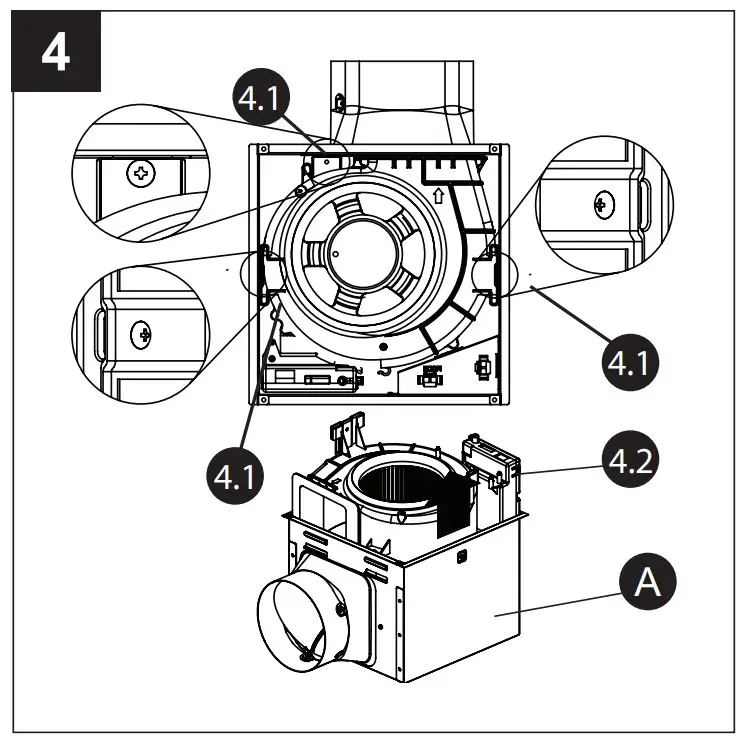 4

4.1

4.1

4.1

4.2

A