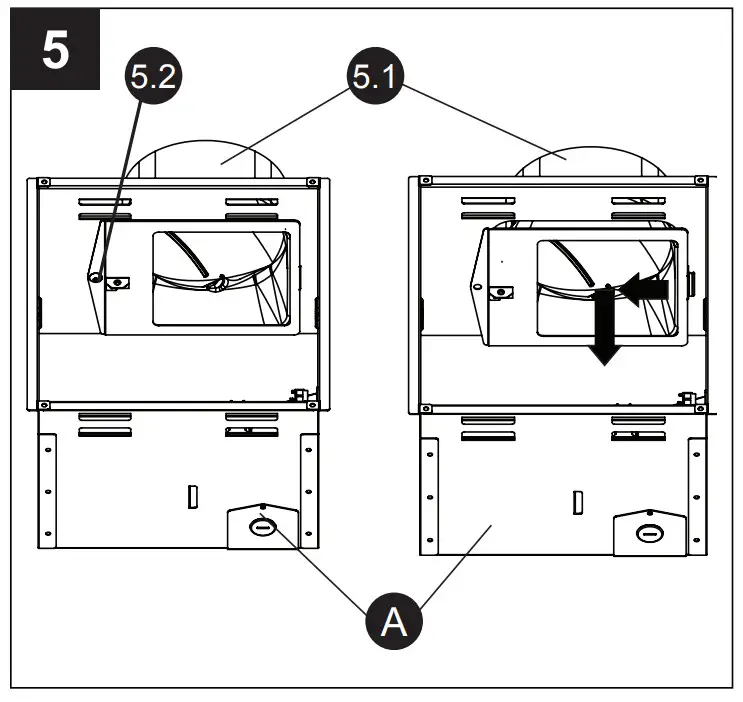 5

5.2

5.1

A