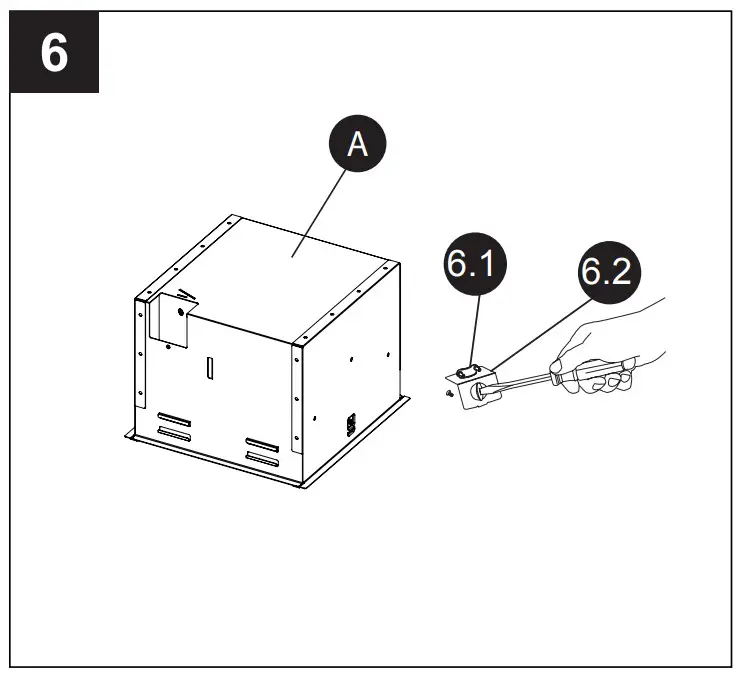 6

A

6.1

6.2