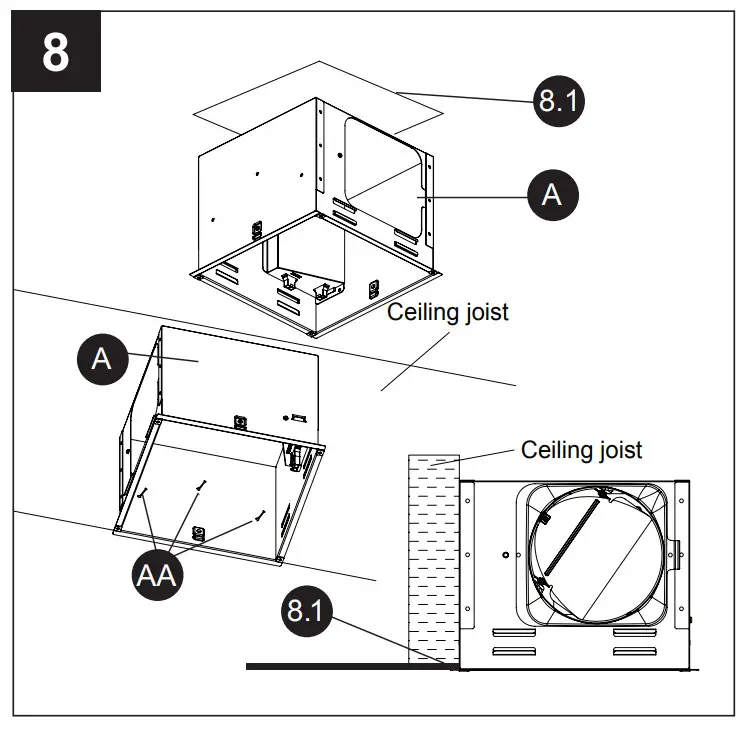 8

8.1

A

Ceiling joist

A

Ceiling joist

AA

8.1