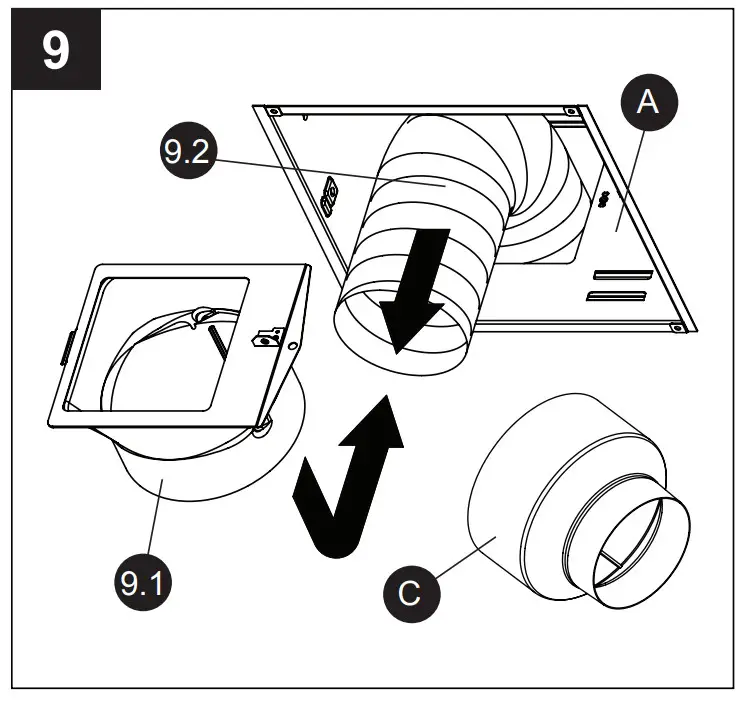 9

9.2

A

9.1

C