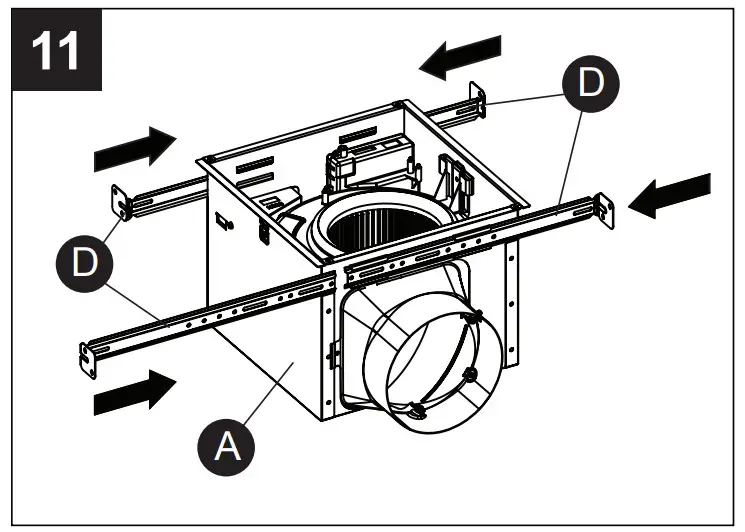 11

D

D

A